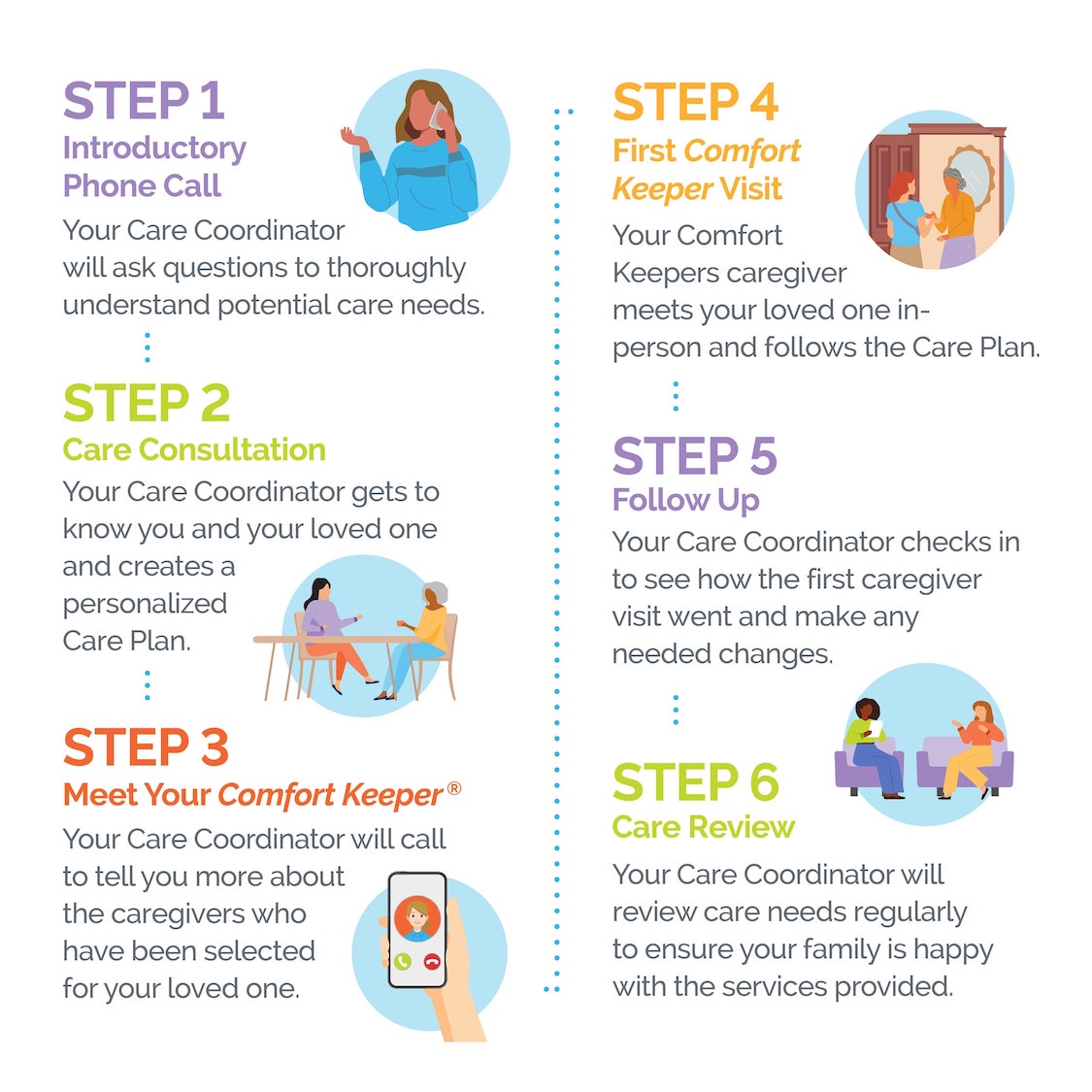 STEP 1
Introductory Phone Call
Your Care Coordinator will ask questions to thoroughly understand potential care needs.

STEP 2
Care Consultation
Your Care Coordinator gets to know you and your loved one and creates a personalized Care Plan.

STEP 3
Meet Your Comfort Keeper®
Your Care Coordinator will call to tell you more about the caregivers who have been selected for your loved one.

STEP 4
First Comfort Keeper Visit
Your Comfort Keepers caregiver meets your loved one in-person and follows the Care Plan.

STEP 5
Follow Up
Your Care Coordinator checks in to see how the first caregiver visit went and make any needed changes.

STEP 6
Care Review
Your Care Coordinator will review care needs regularly to ensure your family is happy with the services provided.